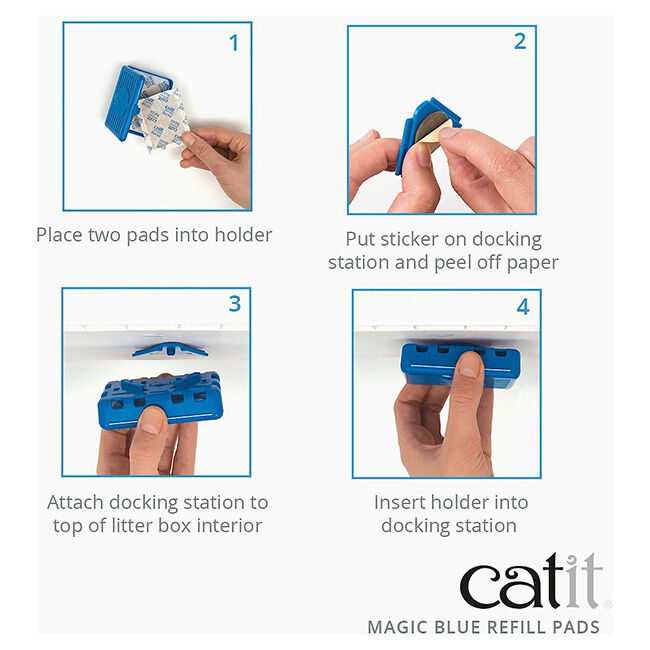 1

Place two pads into holder

2

Put sticker on docking station and peel off paper

3

Attach docking station to top of litter box interior

4

Insert holder into docking station

catit®

MAGIC BLUE REFILL PADS