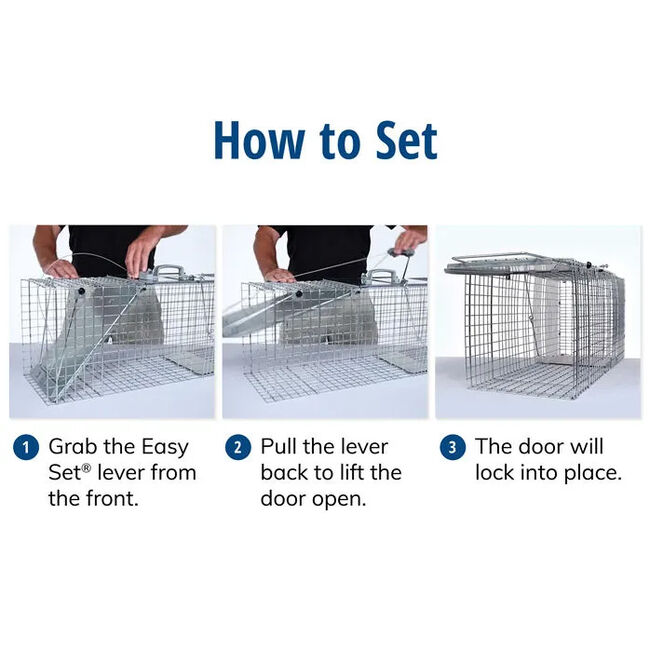 How to Set

1 Grab the Easy Set® lever from the front.

2 Pull the lever back to lift the door open.

3 The door will lock into place.