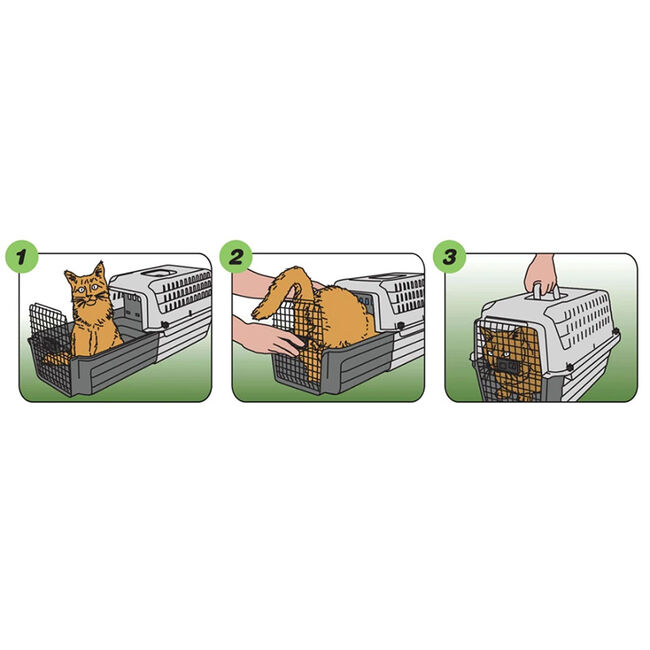 1

2

3