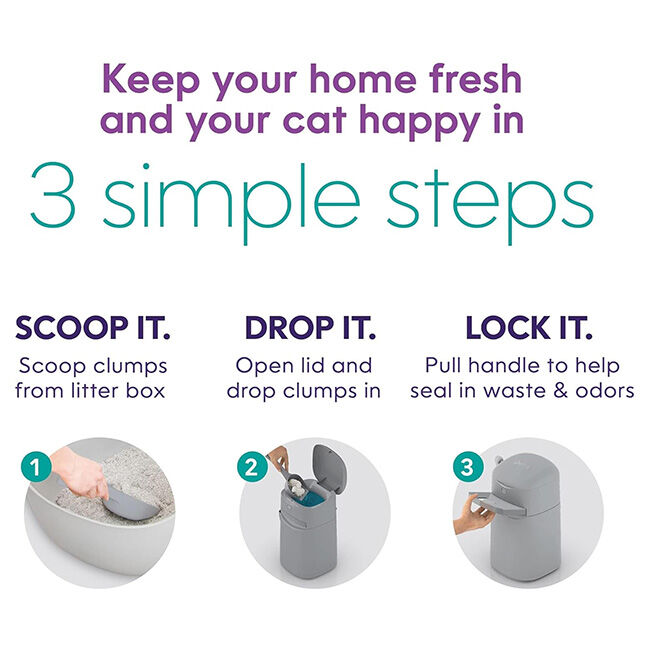 Keep your home fresh and your cat happy in

3 simple steps

SCOOP IT.
Scoop clumps from litter box

1

DROP IT.
Open lid and drop clumps in

2

LOCK IT.
Pull handle to help seal in waste & odors

3