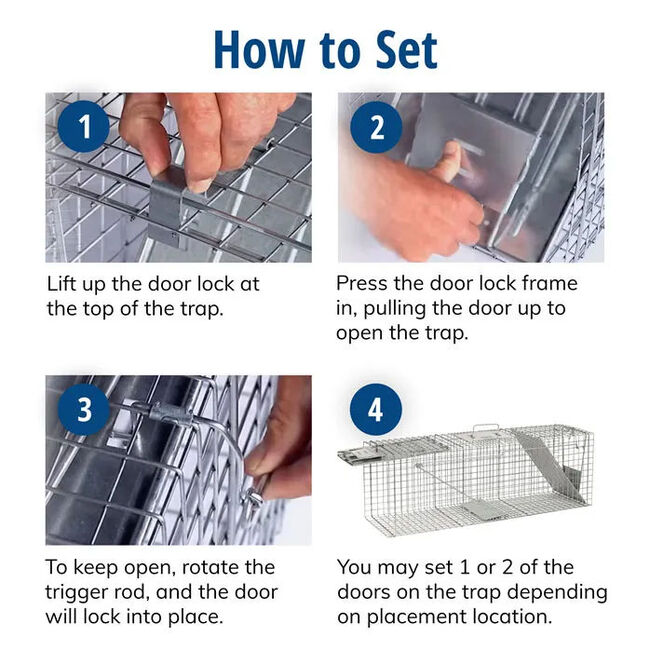 How to Set

1

Lift up the door lock at the top of the trap.

2

Press the door lock frame in, pulling the door up to open the trap.

3

To keep open, rotate the trigger rod, and the door will lock into place.

4

You may set 1 or 2 of the doors on the trap depending on placement location.