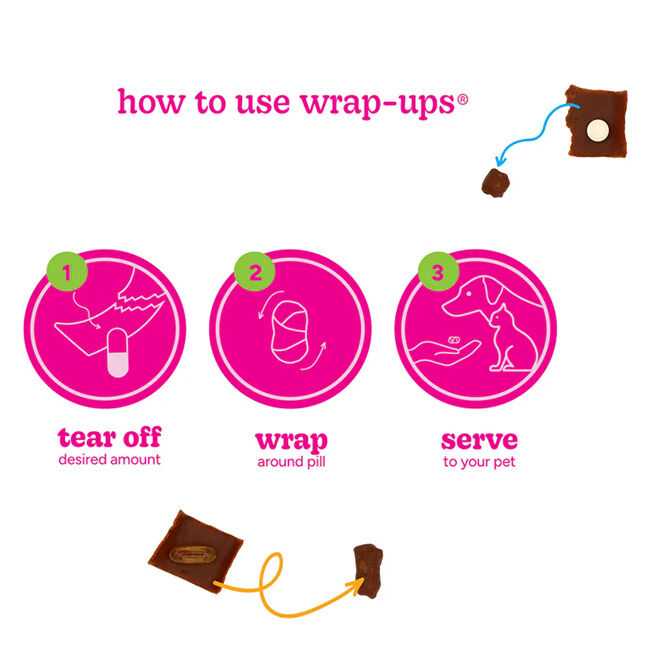 how to use wrap-ups®

1

tear off
desired amount

2

wrap
around pill

3

serve
to your pet