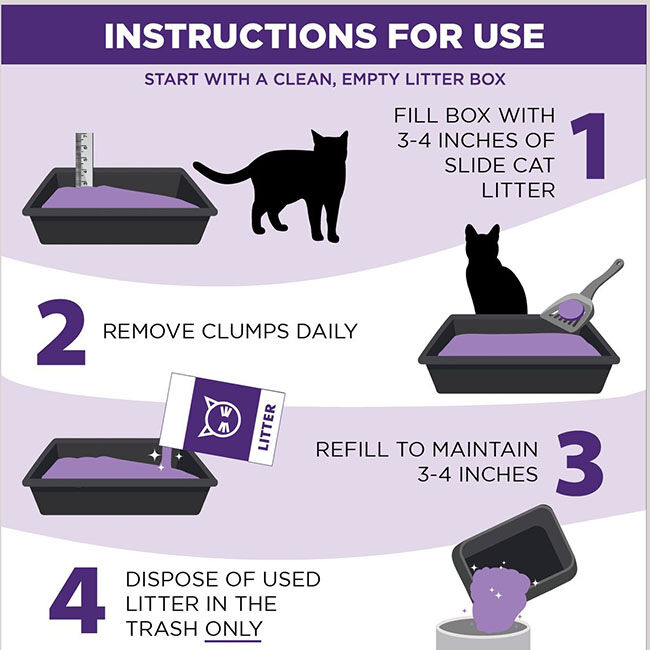 INSTRUCTIONS FOR USE

START WITH A CLEAN, EMPTY LITTER BOX

FILL BOX WITH 3-4 INCHES OF SLIDE CAT LITTER 1

2 REMOVE CLUMPS DAILY

LITTER

REFILL TO MAINTAIN 3-4 INCHES 3

4 DISPOSE OF USED LITTER IN THE TRASH ONLY