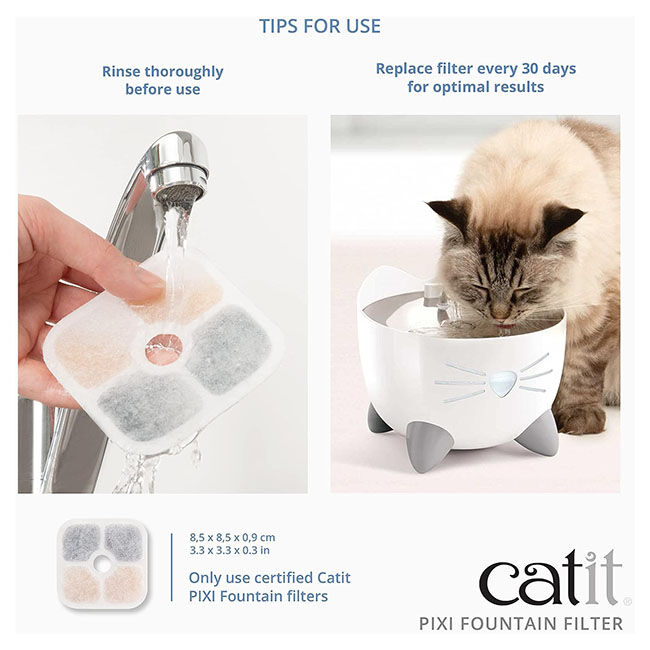 TIPS FOR USE

Rinse thoroughly before use

Replace filter every 30 days for optimal results

8,5 x 8,5 x 0,9 cm
3.3 x 3.3 x 0.3 in

Only use certified Catit PIXI Fountain filters

catit®

PIXI FOUNTAIN FILTER